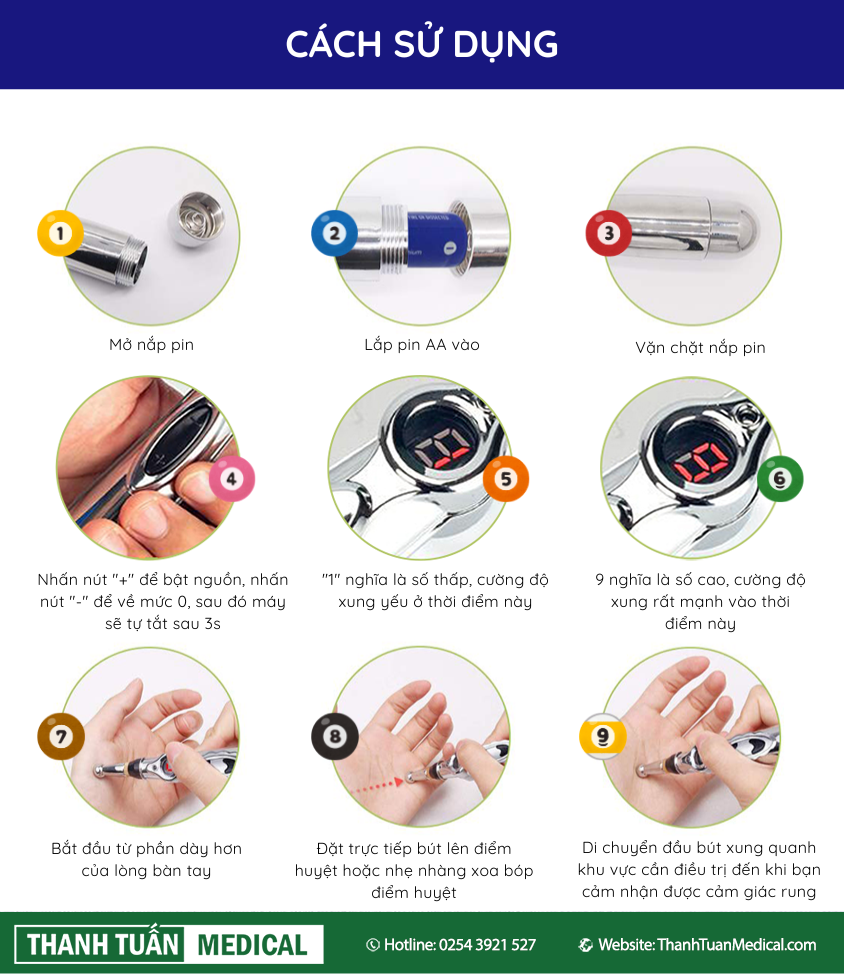 CÁCH SỬ DỤNG

1

Mở nắp pin

2

Lắp pin AA vào

3

Vặn chặt nắp pin

4

Nhấn nút "+" để bật nguồn, nhấn nút "-" để về mức 0, sau đó máy sẽ tự tắt sau 3s

5

"1" nghĩa là số thấp, cường độ xung yếu ở thời điểm này

6

9 nghĩa là số cao, cường độ xung rất mạnh vào thời điểm này

7

Bắt đầu từ phần dày hơn của lòng bàn tay

8

Đặt trực tiếp bút lên điểm huyệt hoặc nhẹ nhàng xoa bóp điểm huyệt

9

Di chuyển đầu bút xung quanh khu vực cần điều trị đến khi bạn cảm nhận được cảm giác rung

THANH TUẤN MEDICAL

Hotline: 0254 3921 527

Website: ThanhTuanMedical.com