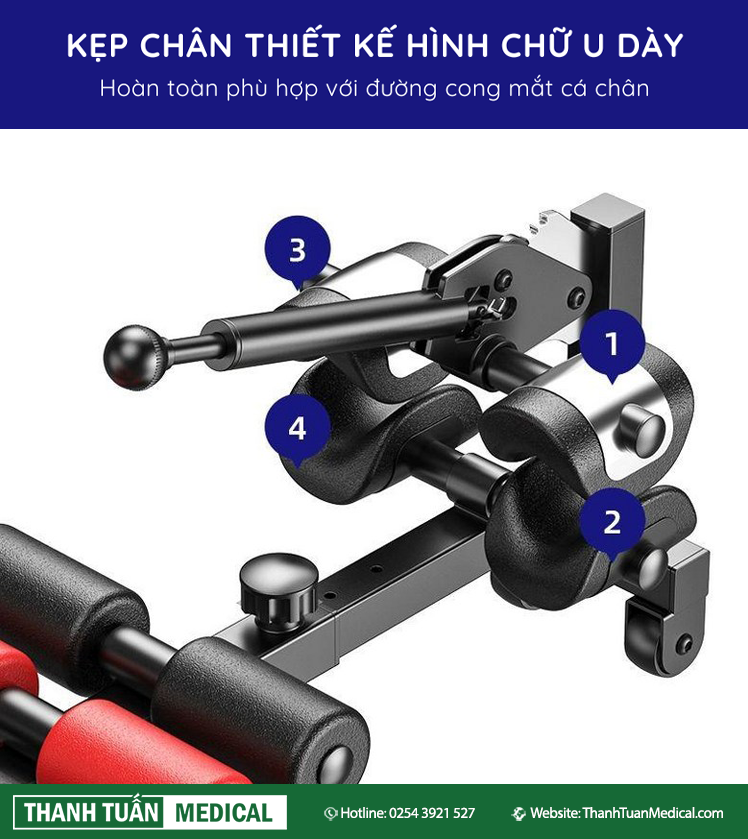 KẸP CHÂN THIẾT KẾ HÌNH CHỮ U DÀY

Hoàn toàn phù hợp với đường cong mắt cá chân

3

1

4

2

THANH TUẤN MEDICAL

Hotline: 0254 3921 527

Website: ThanhTuanMedical.com