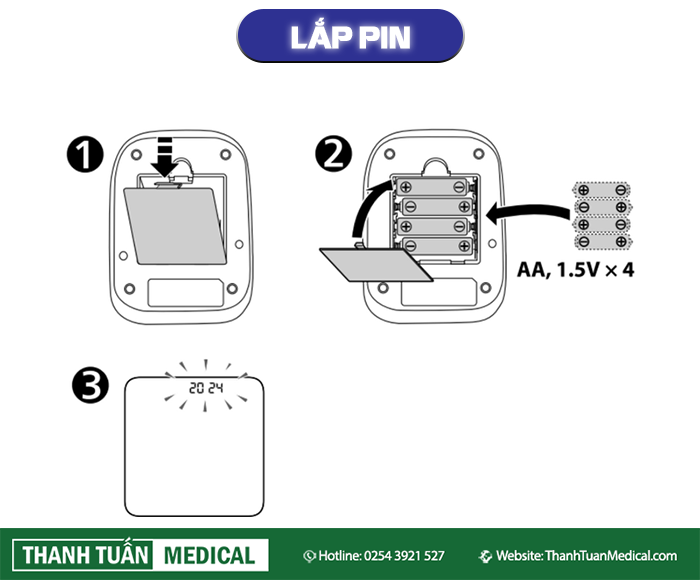 LẮP PIN

1

2

AA, 1.5V × 4

3

20 24

THANH TUẤN MEDICAL

Hotline: 0254 3921 527

Website: ThanhTuanMedical.com