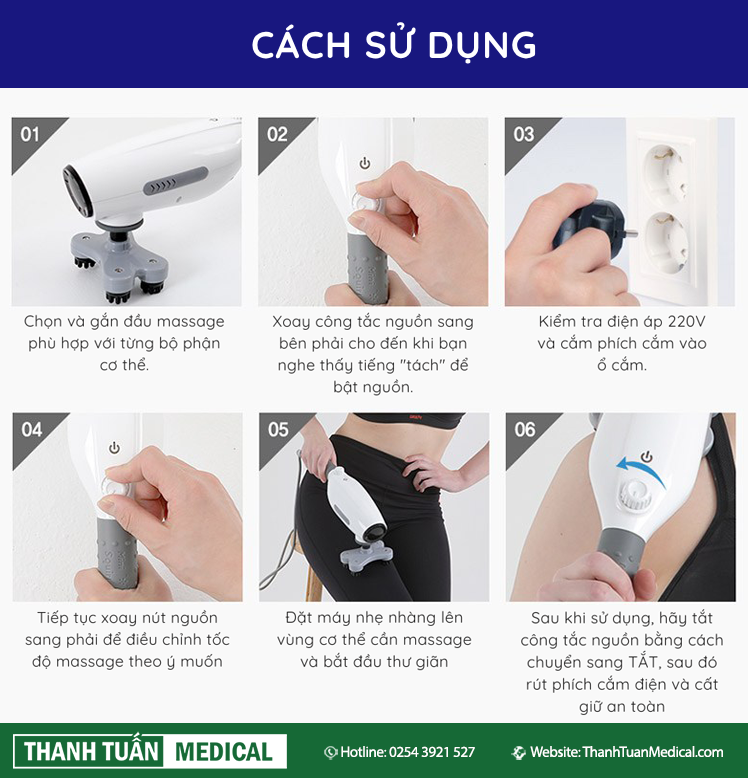 CÁCH SỬ DỤNG

01

Chọn và gắn đầu massage phù hợp với từng bộ phận cơ thể.

02

Xoay công tắc nguồn sang bên phải cho đến khi bạn nghe thấy tiếng "tách" để bật nguồn.

03

Kiểm tra điện áp 220V và cắm phích cắm vào ổ cắm.

04

Tiếp tục xoay nút nguồn sang phải để điều chỉnh tốc độ massage theo ý muốn

05

Đặt máy nhẹ nhàng lên vùng cơ thể cần massage và bắt đầu thư giãn

06

Sau khi sử dụng, hãy tắt công tắc nguồn bằng cách chuyển sang TẮT, sau đó rút phích cắm điện và cất giữ an toàn

THANH TUẤN MEDICAL

Hotline: 0254 3921 527

Website: ThanhTuanMedical.com