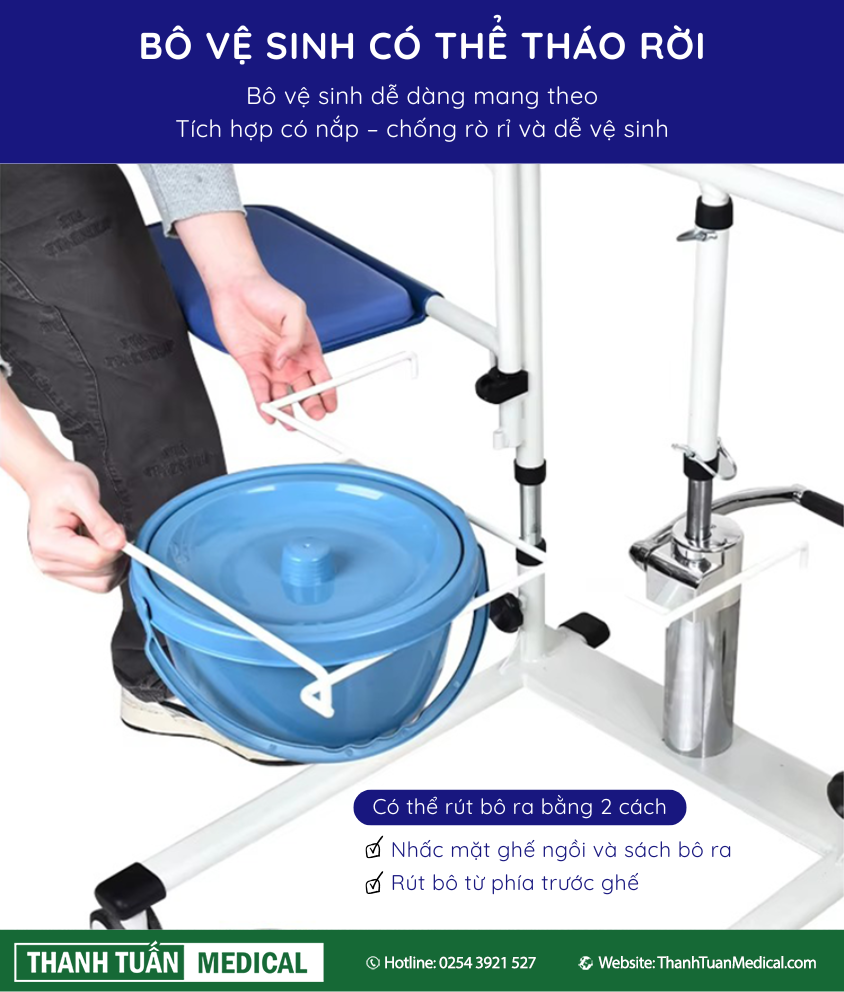 BÔ VỆ SINH CÓ THỂ THÁO RỜI

Bô vệ sinh dễ dàng mang theo
Tích hợp có nắp – chống rò rỉ và dễ vệ sinh

Có thể rút bô ra bằng 2 cách

Nhấc mặt ghế ngồi và sách bô ra

Rút bô từ phía trước ghế

THANH TUẤN MEDICAL

Hotline: 0254 3921 527

Website: ThanhTuanMedical.com